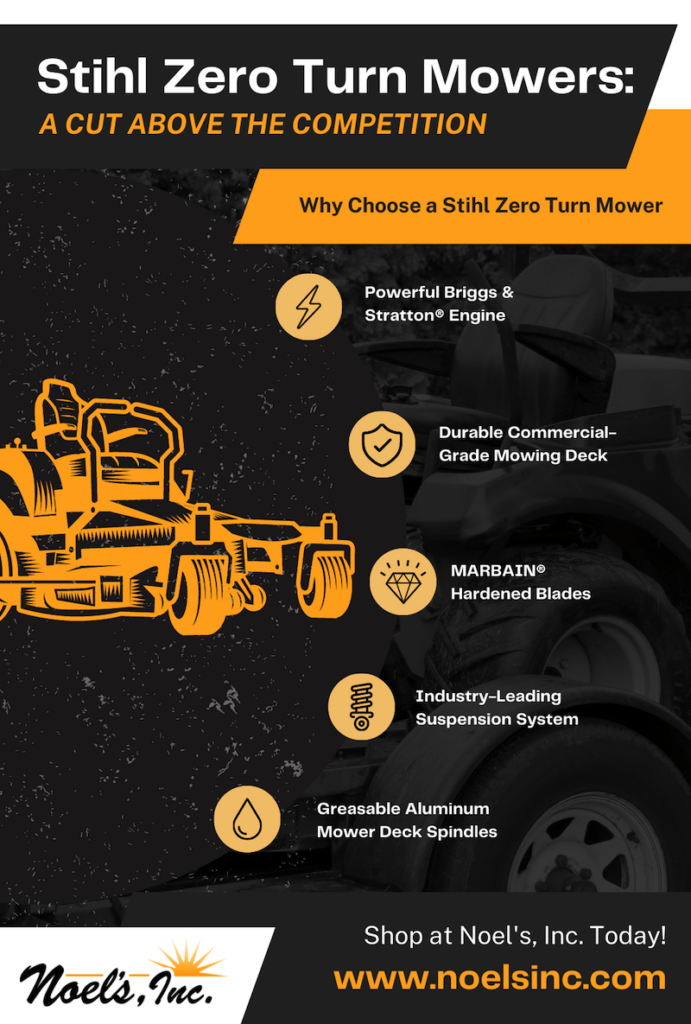 Stihl Zero Turn Mowers:
A CUT ABOVE THE COMPETITION

Why Choose a Stihl Zero Turn Mower

Powerful Briggs & Stratton® Engine

Durable Commercial-Grade Mowing Deck

MARBAIN® Hardened Blades

Industry-Leading Suspension System

Greasable Aluminum Mower Deck Spindles

Noel's, Inc.

Shop at Noel's, Inc. Today!
www.noelsinc.com